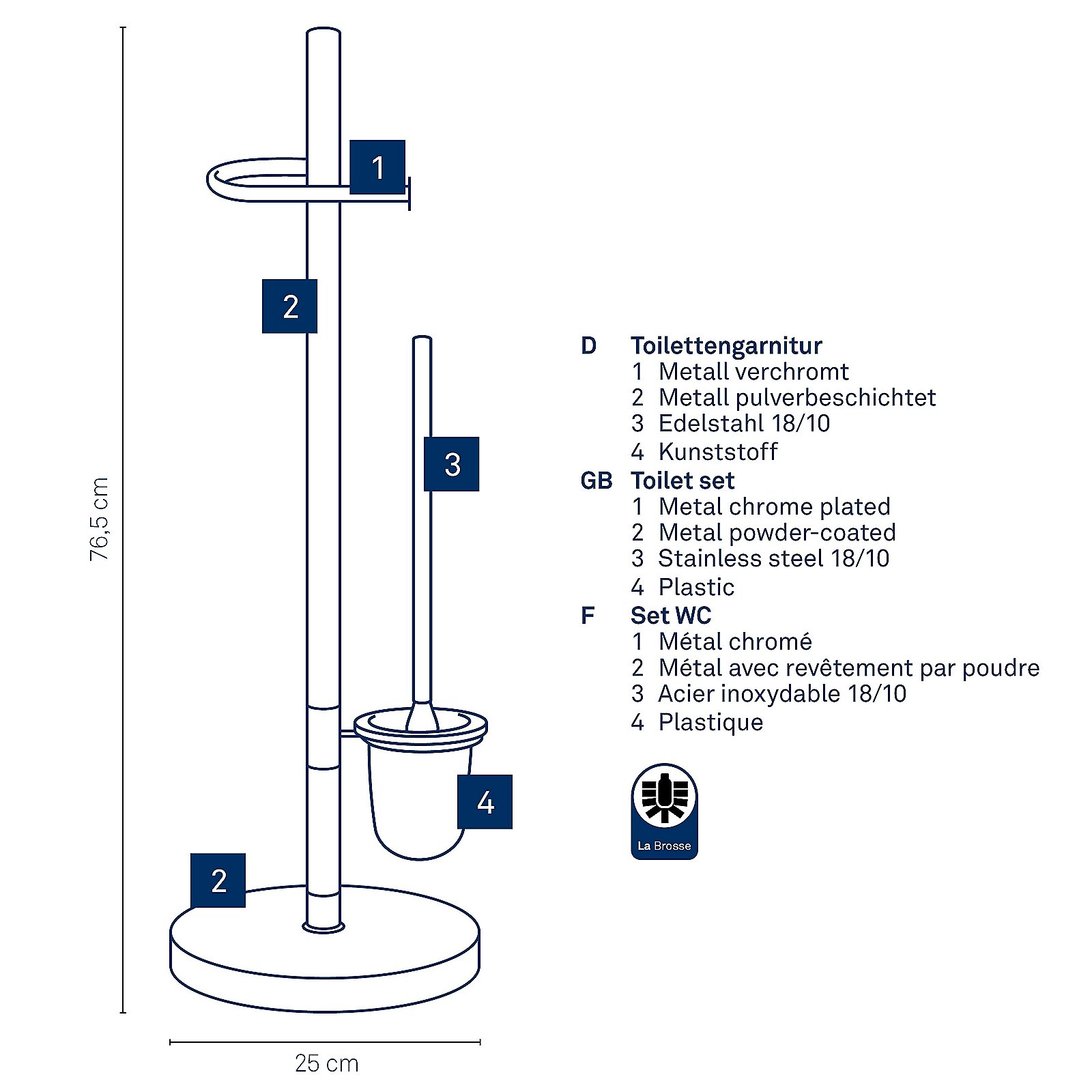 76,5 cm

1

2

3

4

2

25 cm

D Toilettengarnitur
1 Metall verchromt
2 Metall pulverbeschichtet
3 Edelstahl 18/10
4 Kunststoff

GB Toilet set
1 Metal chrome plated
2 Metal powder-coated
3 Stainless steel 18/10
4 Plastic

F Set WC
1 Métal chromé
2 Métal avec revêtement par poudre
3 Acier inoxydable 18/10
4 Plastique

La Brosse