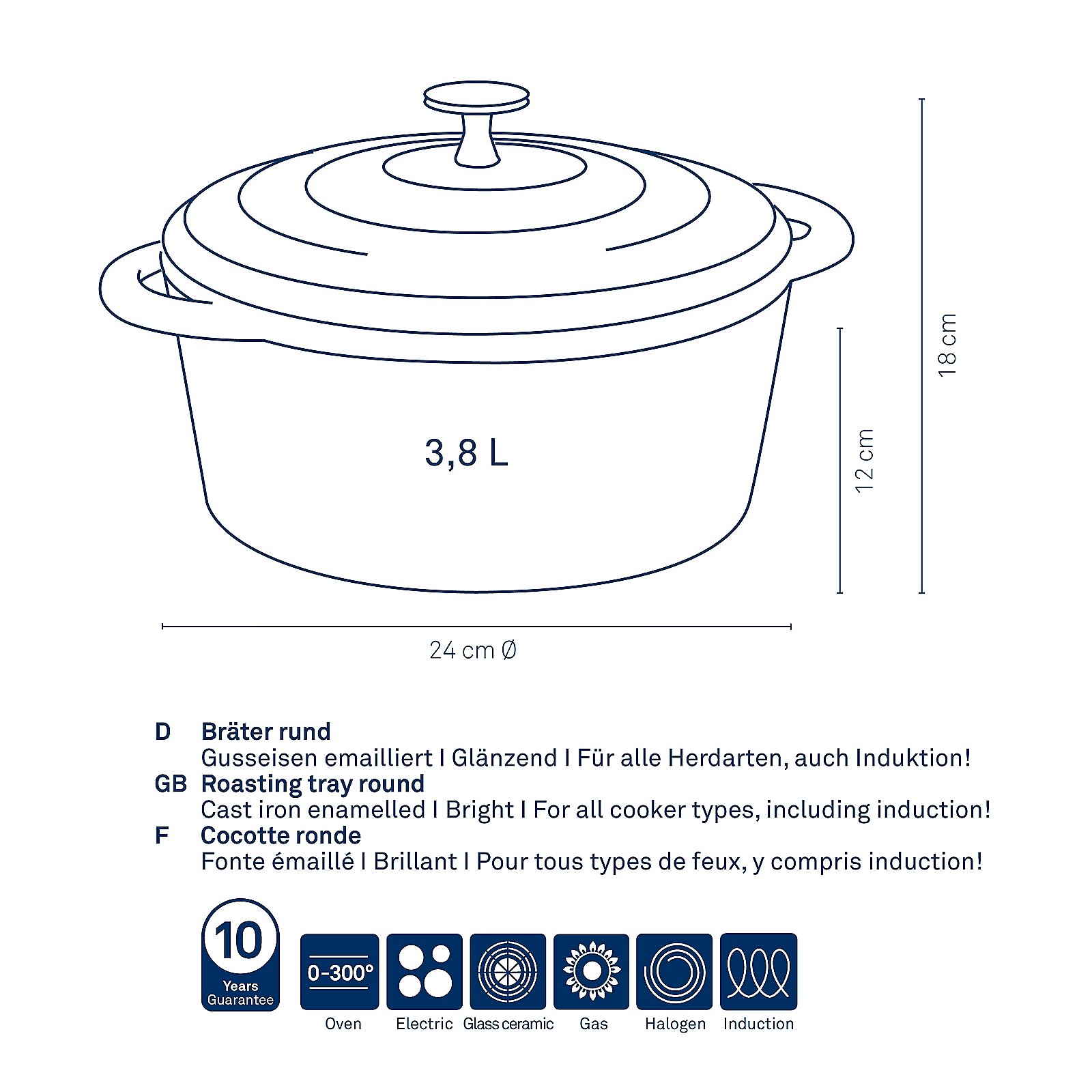 3,8 L

12 cm

18 cm

24 cm Ø

D Bräter rund
Gusseisen emailliert I Glänzend I Für alle Herdarten, auch Induktion!
GB Roasting tray round
Cast iron enamelled I Bright I For all cooker types, including induction!
F Cocotte ronde
Fonte émaillé I Brillant I Pour tous types de feux, y compris induction!

10 Years Guarantee

0-300°
Oven
Electric
Glass ceramic
Gas
Halogen
Induction